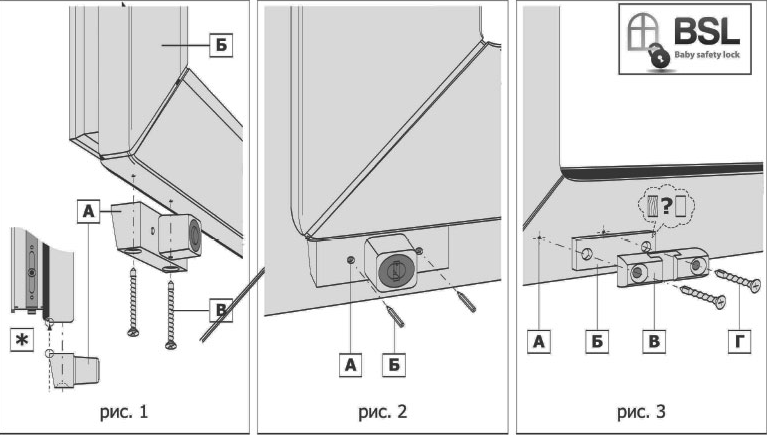 Б

А

В

*

рис. 1

А

Б

рис. 2

BSL
Baby safety lock

?

А

Б

В

Г

рис. 3